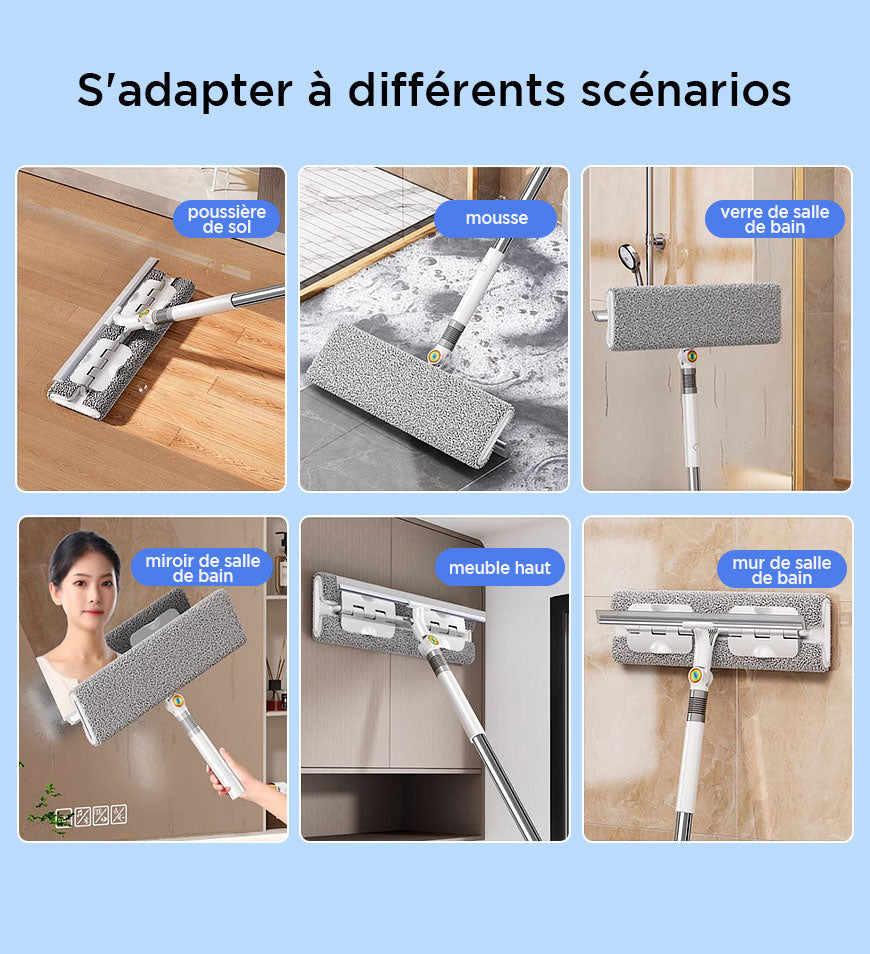 S'adapter à différents scénarios

poussière de sol

mousse

verre de salle de bain

miroir de salle de bain

meuble haut

mur de salle de bain