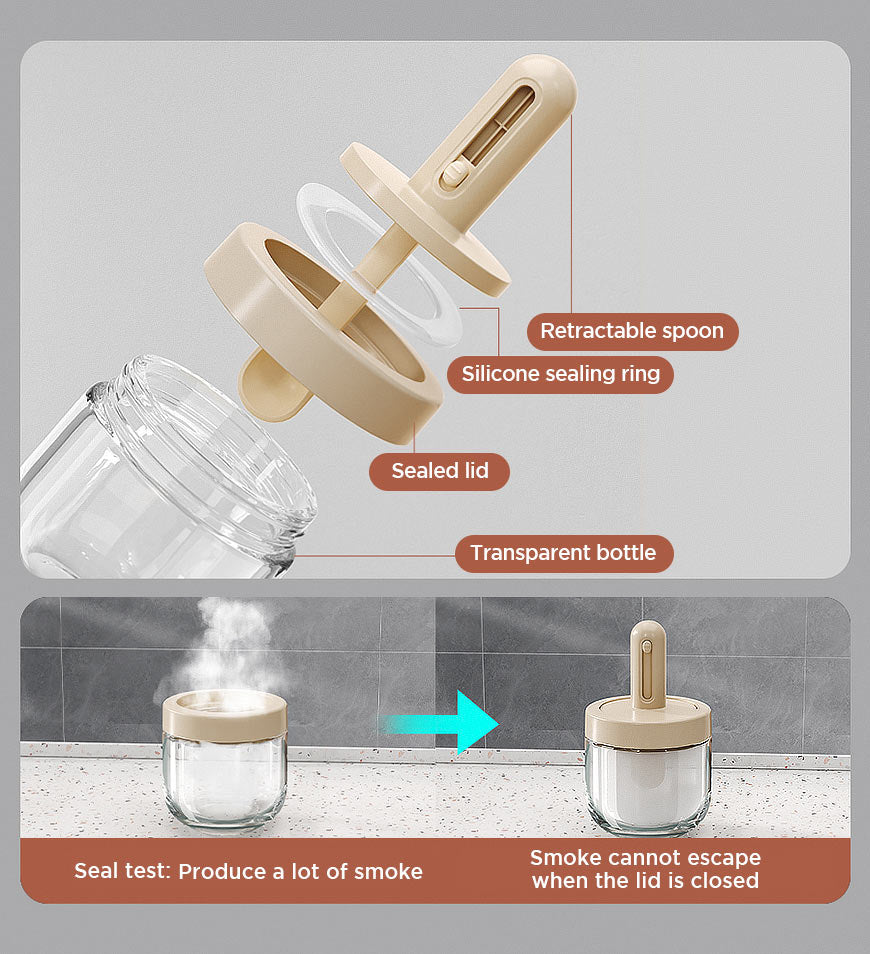 Retractable spoon

Silicone sealing ring

Sealed lid

Transparent bottle

Seal test: Produce a lot of smoke

Smoke cannot escape when the lid is closed